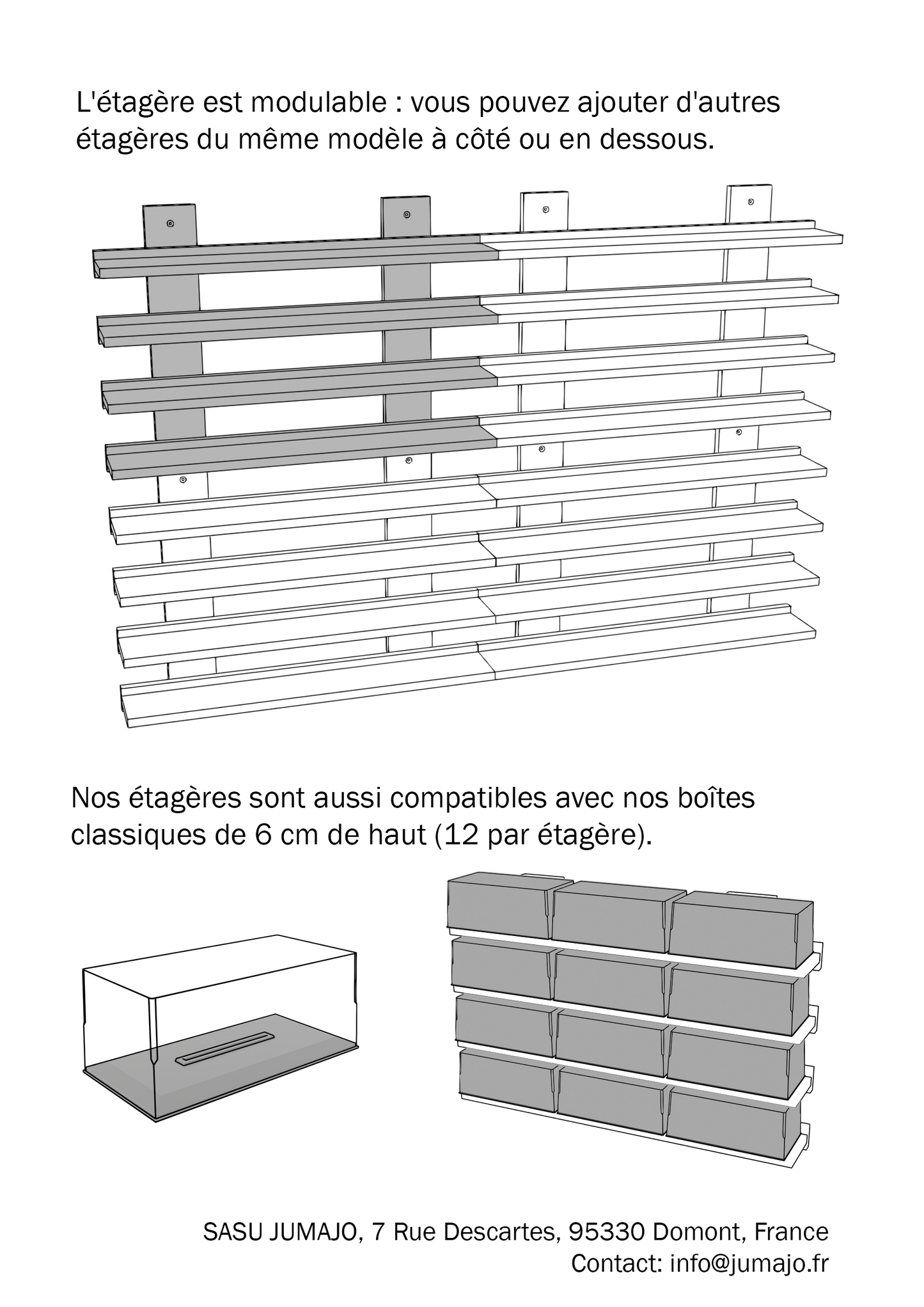 L'étagère est modulable : vous pouvez ajouter d'autres étagères du même modèle à côté ou en dessous.

Nos étagères sont aussi compatibles avec nos boîtes classiques de 6 cm de haut (12 par étagère).

SASU JUMAJO, 7 Rue Descartes, 95330 Domont, France
Contact: info@jumajo.fr