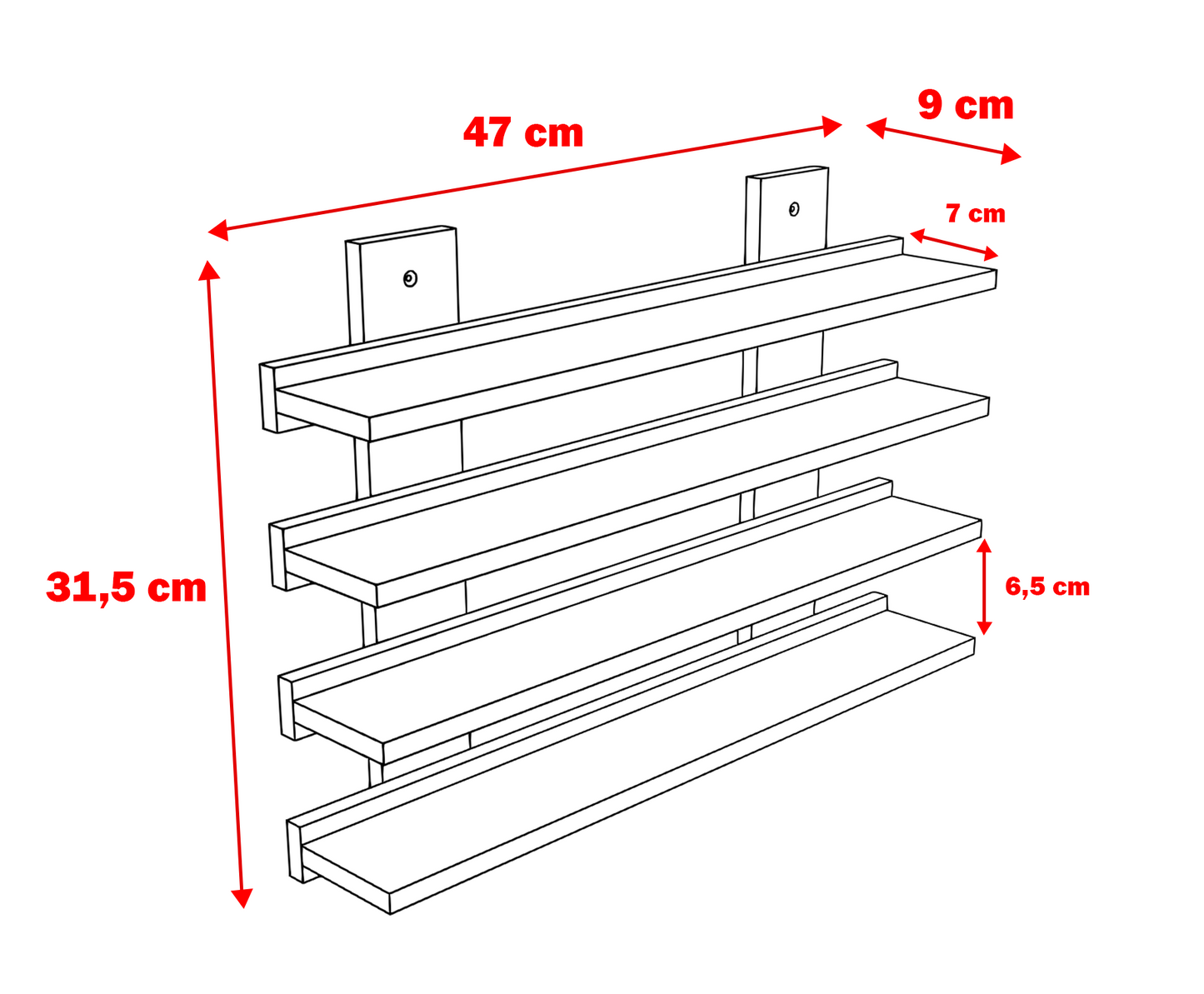 47 cm
9 cm
7 cm
31,5 cm
6,5 cm